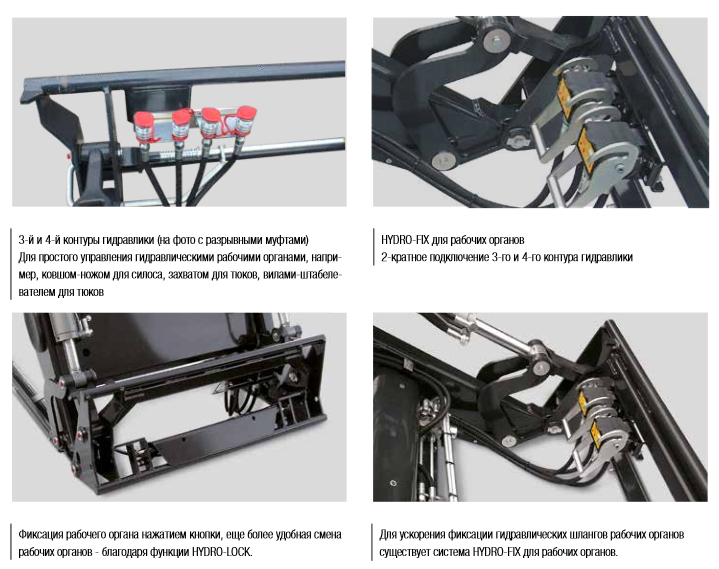 3-й и 4-й контуры гидравлики (на фото с разрывными муфтами)
Для простого управления гидравлическими рабочими органами, например, ковшом-ножом для силоса, захватом для тюков, вилами-штабелевателем для тюков

HYDRO-FIX для рабочих органов
2-кратное подключение 3-го и 4-го контура гидравлики

Фиксация рабочего органа нажатием кнопки, еще более удобная смена рабочих органов - благодаря функции HYDRO-LOCK.

Для ускорения фиксации гидравлических шлангов рабочих органов существует система HYDRO-FIX для рабочих органов.